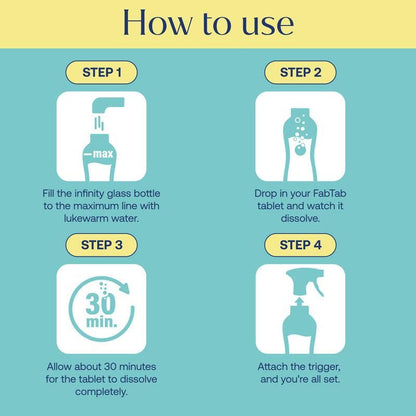 How to use

STEP 1

max

Fill the infinity glass bottle to the maximum line with lukewarm water.

STEP 2

Drop in your FabTab tablet and watch it dissolve.

STEP 3

30 min.

Allow about 30 minutes for the tablet to dissolve completely.

STEP 4

Attach the trigger, and you're all set.